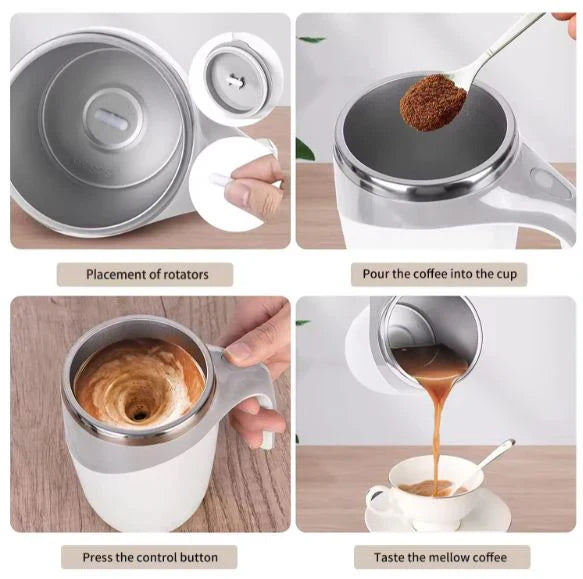 Placement of rotators

Pour the coffee into the cup

Press the control button

Taste the mellow coffee